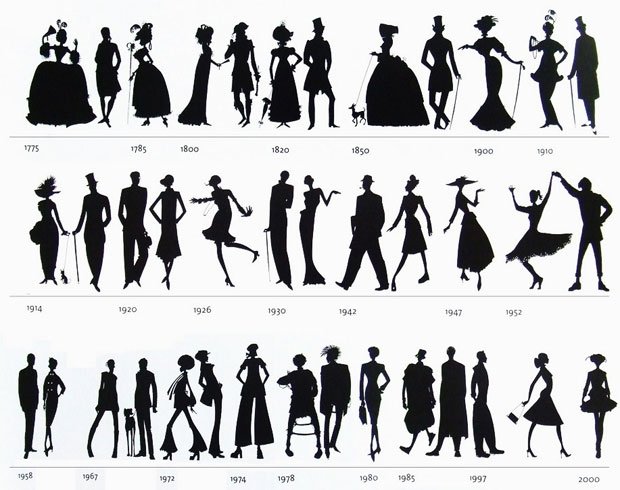 1775 1785 1800 1820 1850 1900 1910

1914 1920 1926 1930 1942 1947 1952

1958 1967 1972 1974 1978 1980 1985 1997 2000