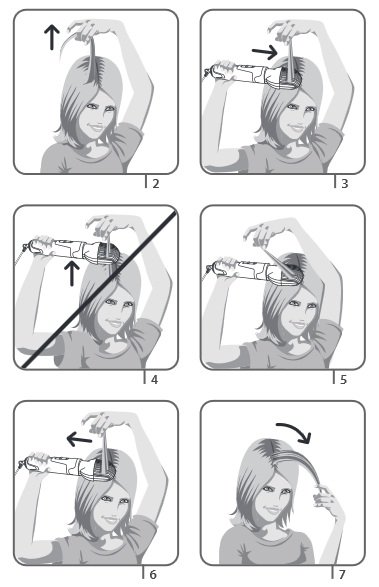 2

3

4

5

6

7